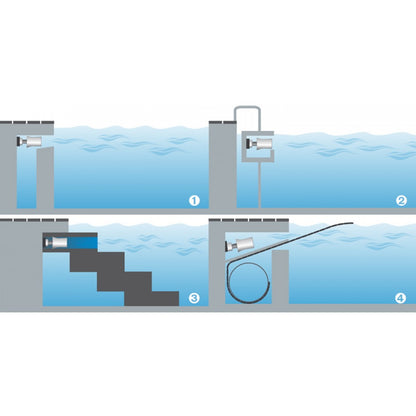 1

2

3

4